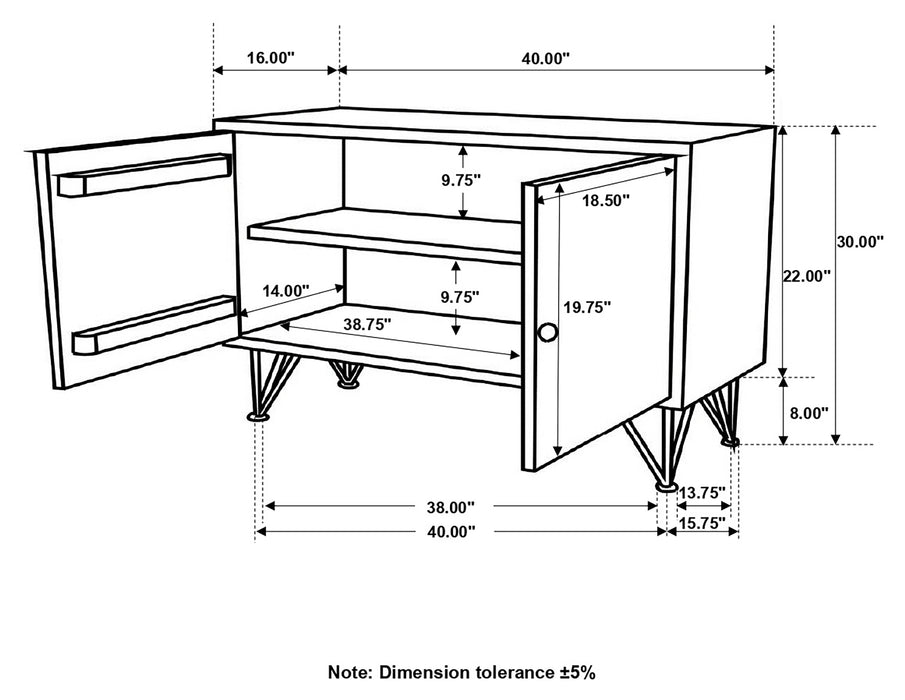 16.00"
40.00"
9.75"
18.50"
30.00"
22.00"
14.00"
9.75"
19.75"
38.75"
8.00"
13.75"
38.00"
40.00"
15.75"

Note: Dimension tolerance ±5%